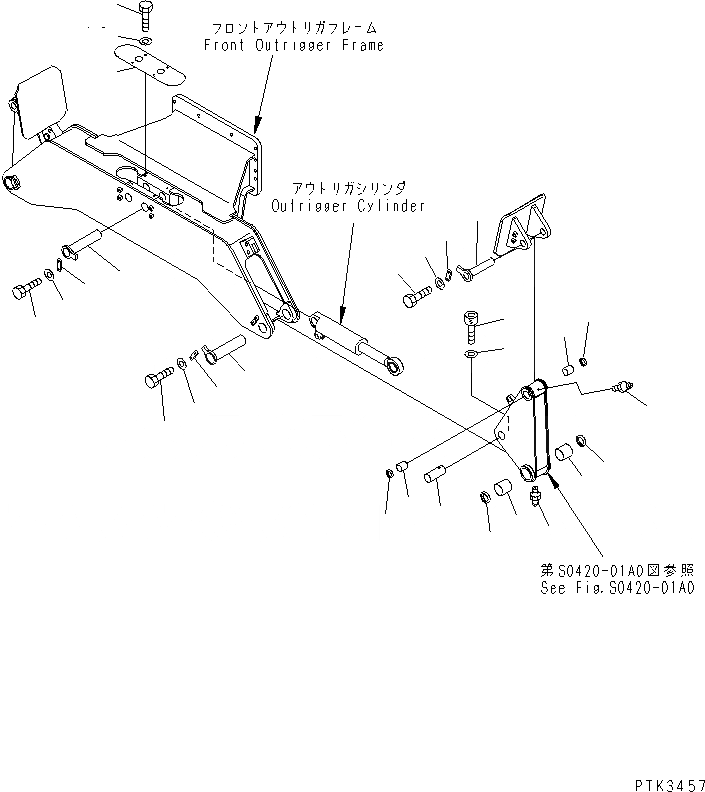 フロントアウトリガフレーム
Front Outrigger Frame

アウトリガシリンダ
Outrigger Cylinder

第S0420-01A0図参照
See Fig.S0420-01A0

PTK3457