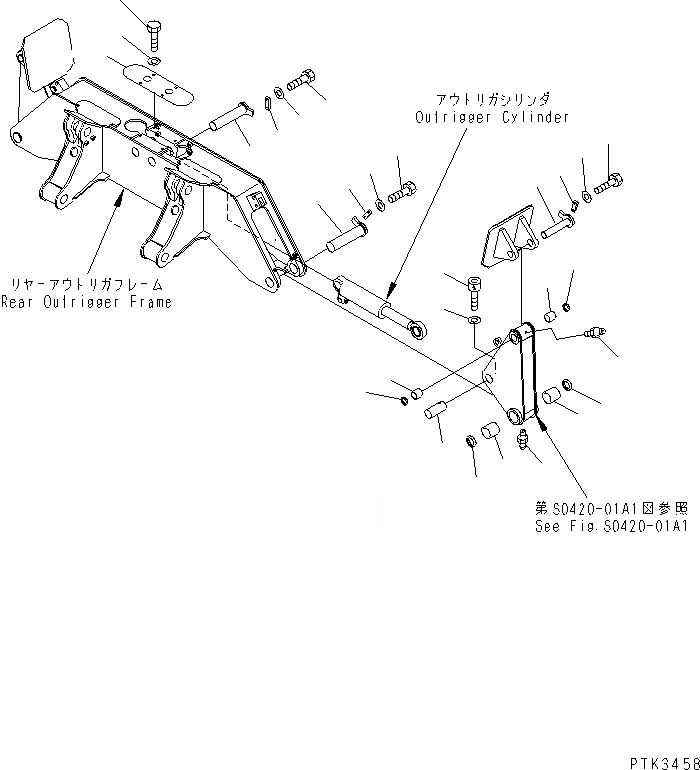 アウトリガシリンダ
Outrigger Cylinder

リヤーアウトリガフレーム
Rear Outrigger Frame

第S0420-01A1図参照
See Fig.S0420-01A1

PTK3458