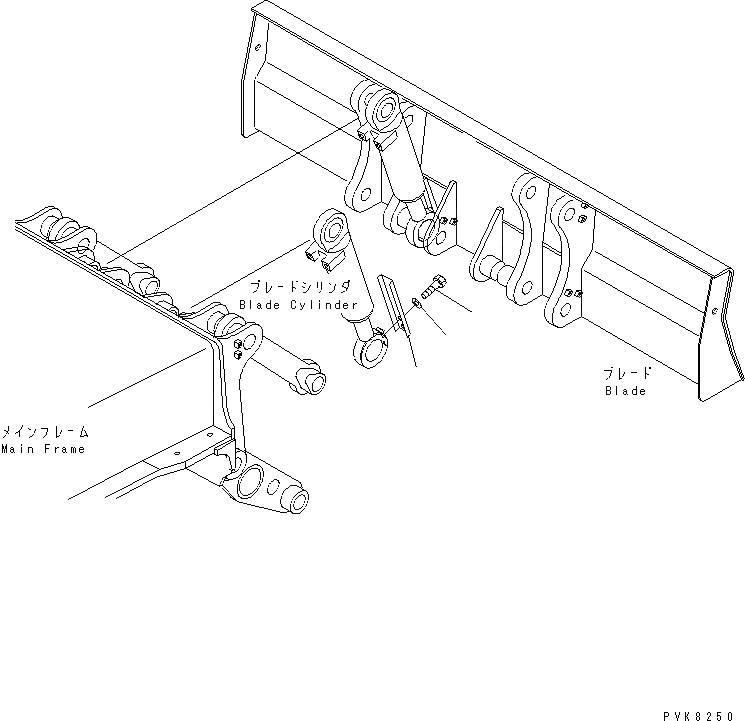 ブレードシリンダ
Blade Cylinder

ブレード
Blade

メインフレーム
Main Frame

PVK8250