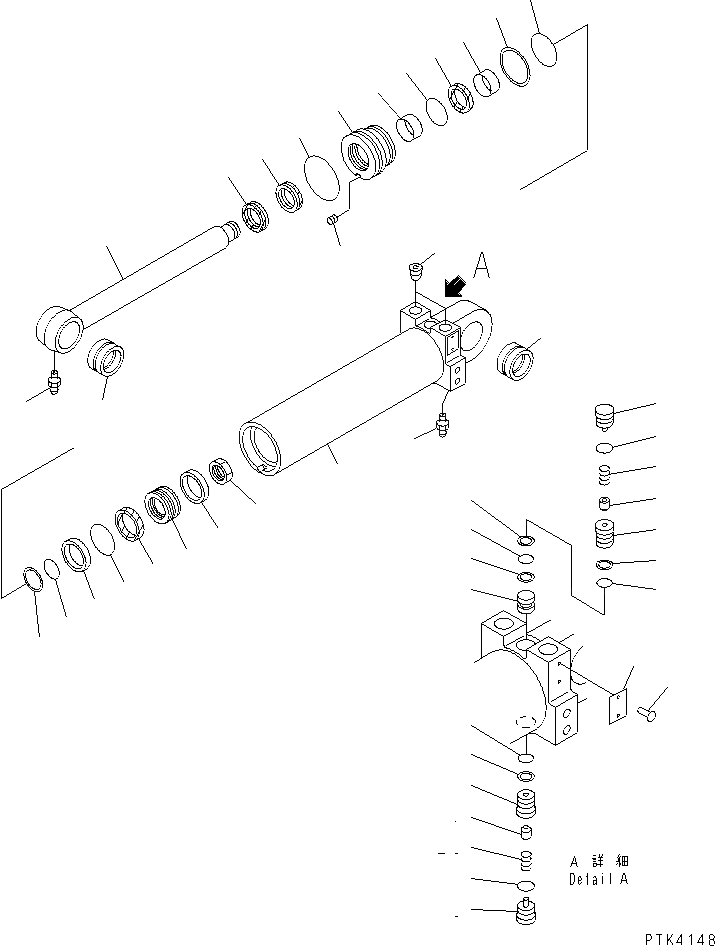 A

A 詳細
Detail A

PTK4148