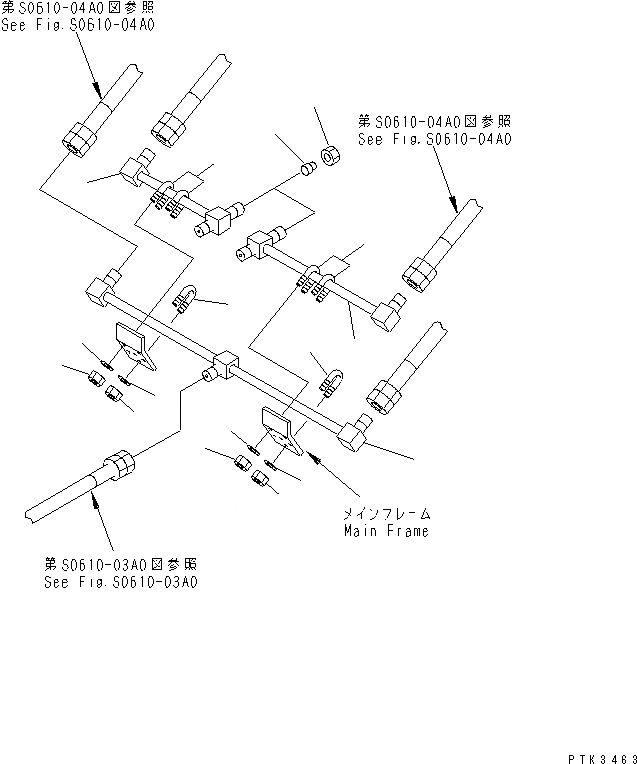 第S0610-04A0図参照
See Fig.S0610-04A0

第S0610-04A0図参照
See Fig.S0610-04A0

メインフレーム
Main Frame

第S0610-03A0図参照
See Fig.S0610-03A0

PTK3463