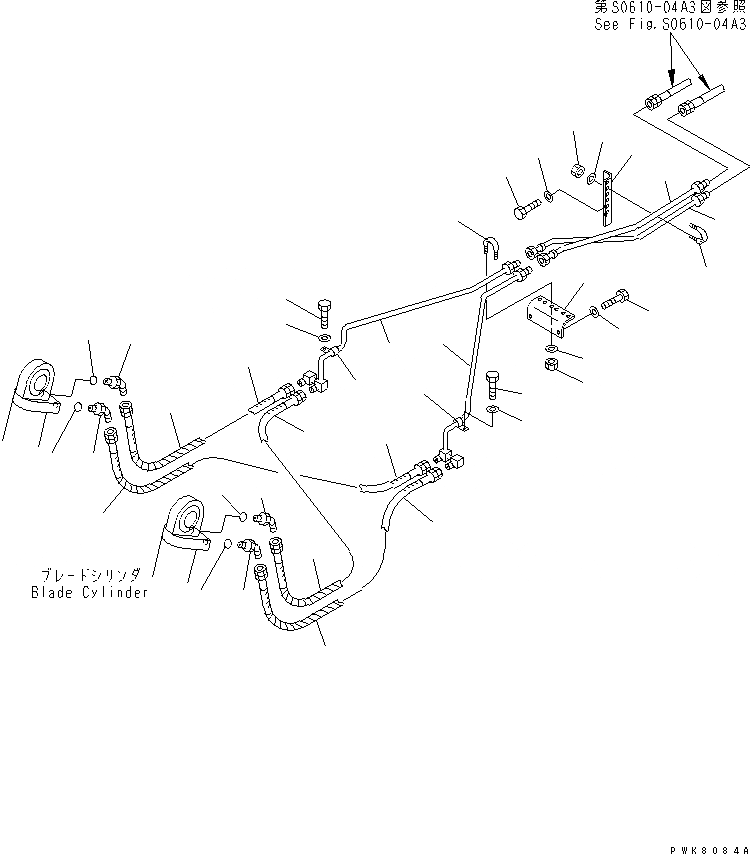 第S0610-04A3図参照
See Fig.S0610-04A3

ブレードシリンダ
Blade Cylinder

PWK8084A