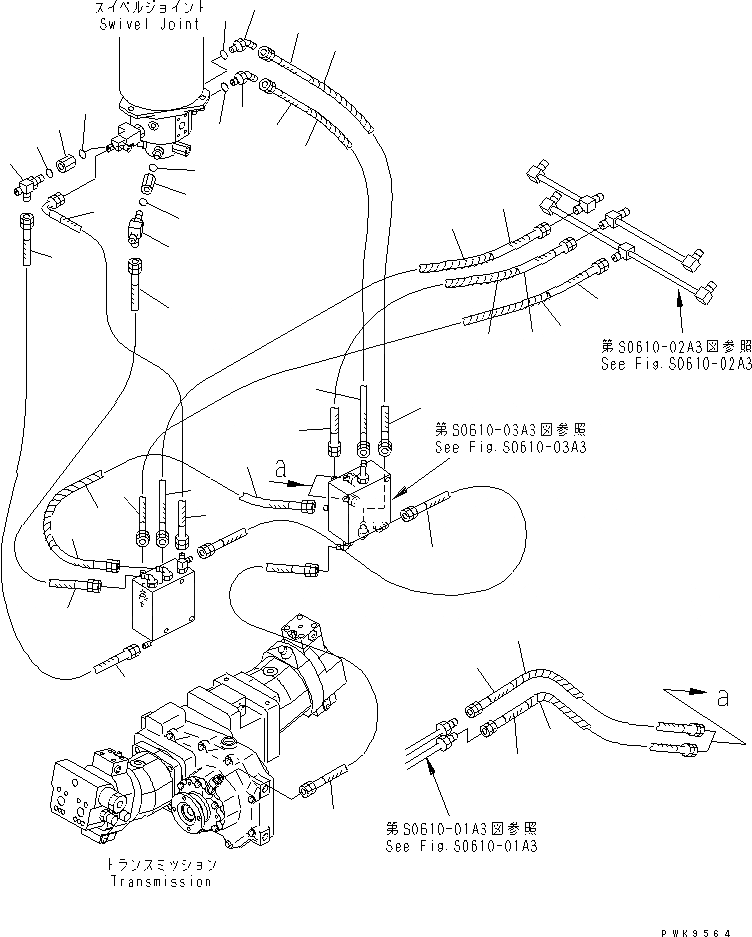 スイベルジョイント
Swivel Joint

第S0610-02A3図参照
See Fig.S0610-02A3

第S0610-03A3図参照
See Fig.S0610-03A3

a

a

第S0610-01A3図参照
See Fig.S0610-01A3

トランスミッション
Transmission

PWK9564