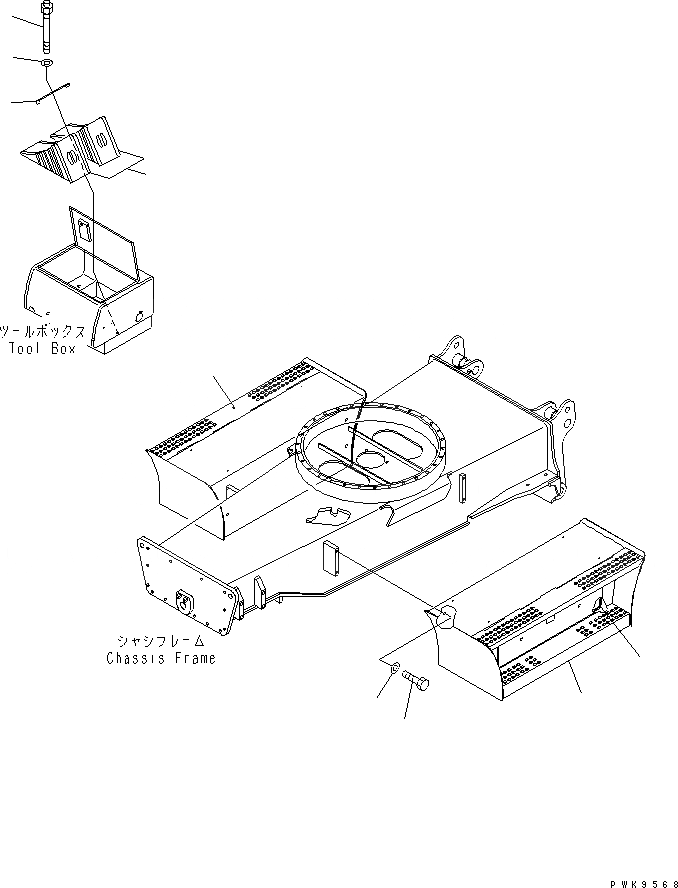 ツールボックス
Tool Box

シャシフレーム
Chassis Frame

PWK9568