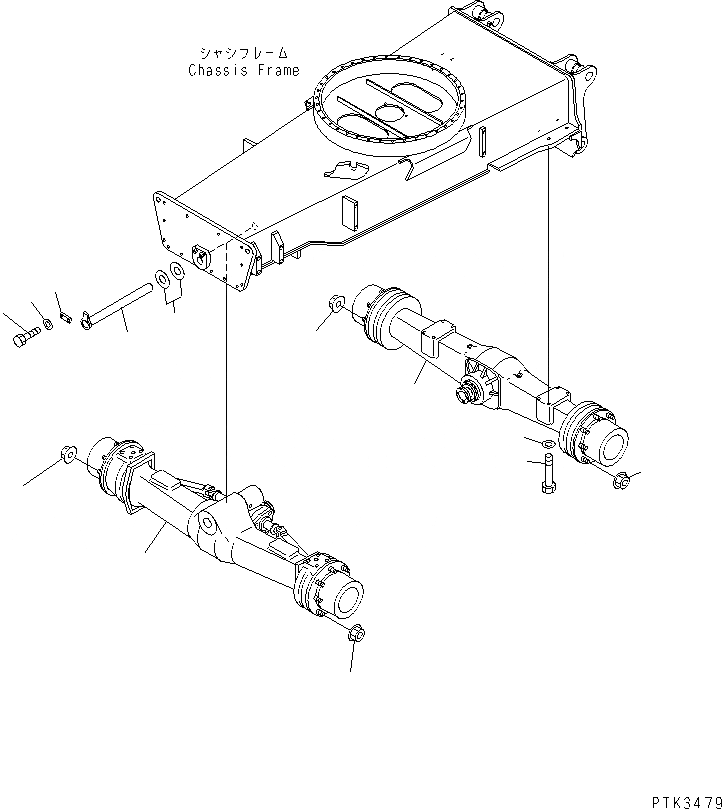 シャシフレーム
Chassis Frame

PTK3479