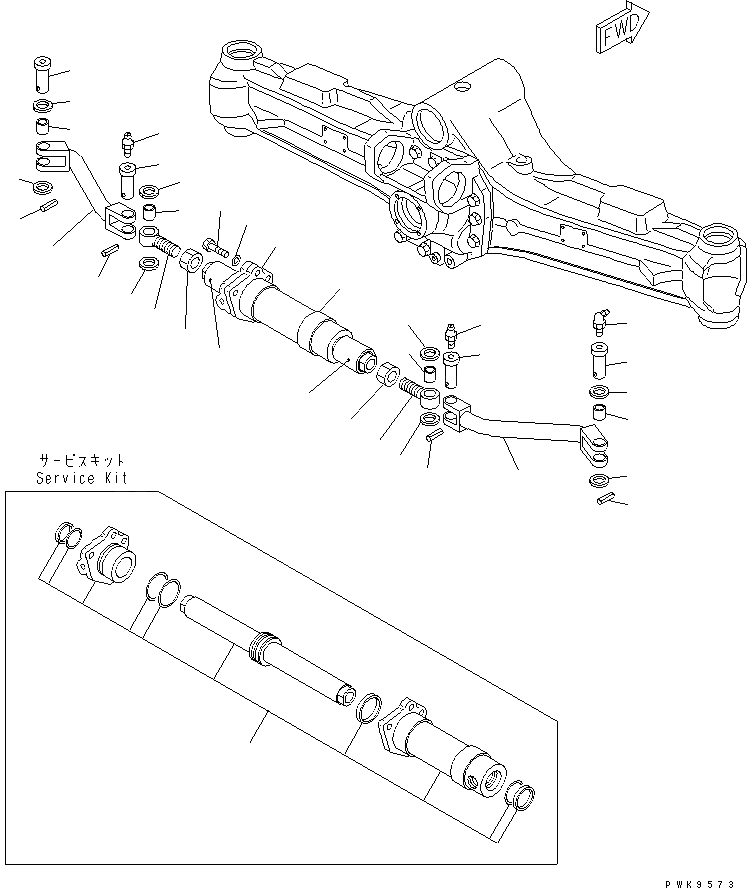 FWD

サービスキット
Service Kit

PWK9573