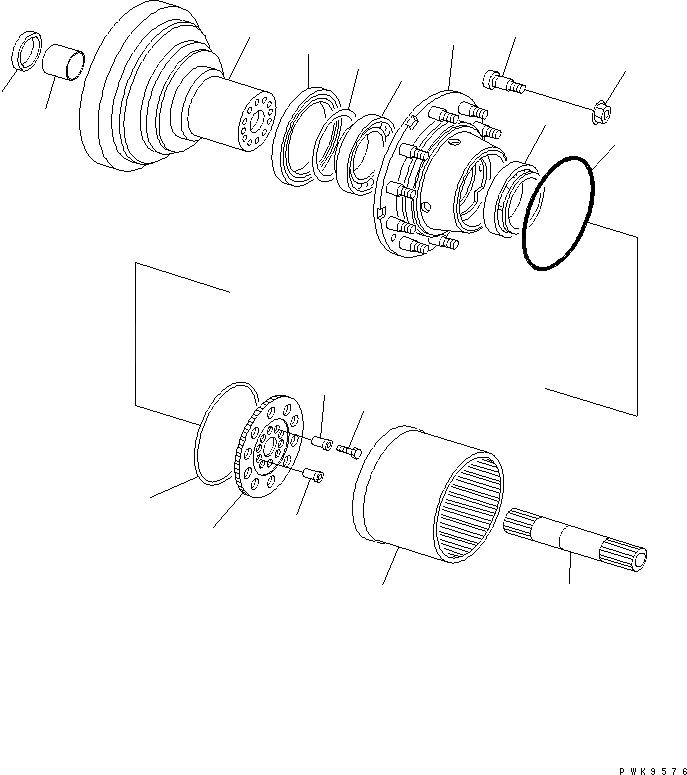 PWK9576