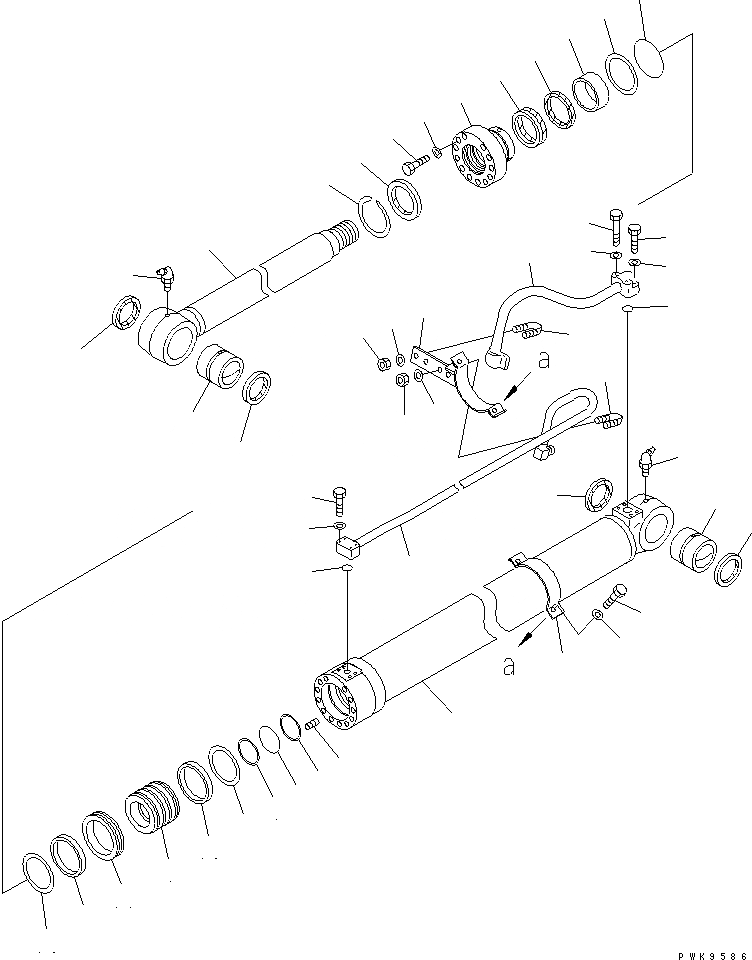 a

a

PWK9586