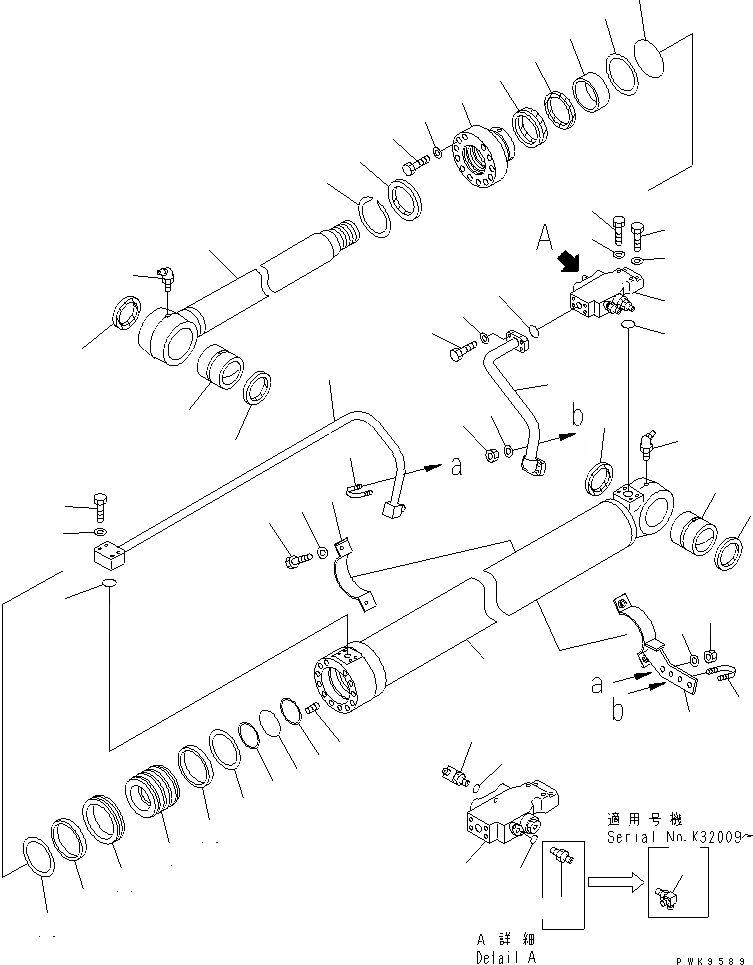 A

b

a

a
b

適用号機
Serial No.K32009~

A 詳細
Detail A

PWK9589