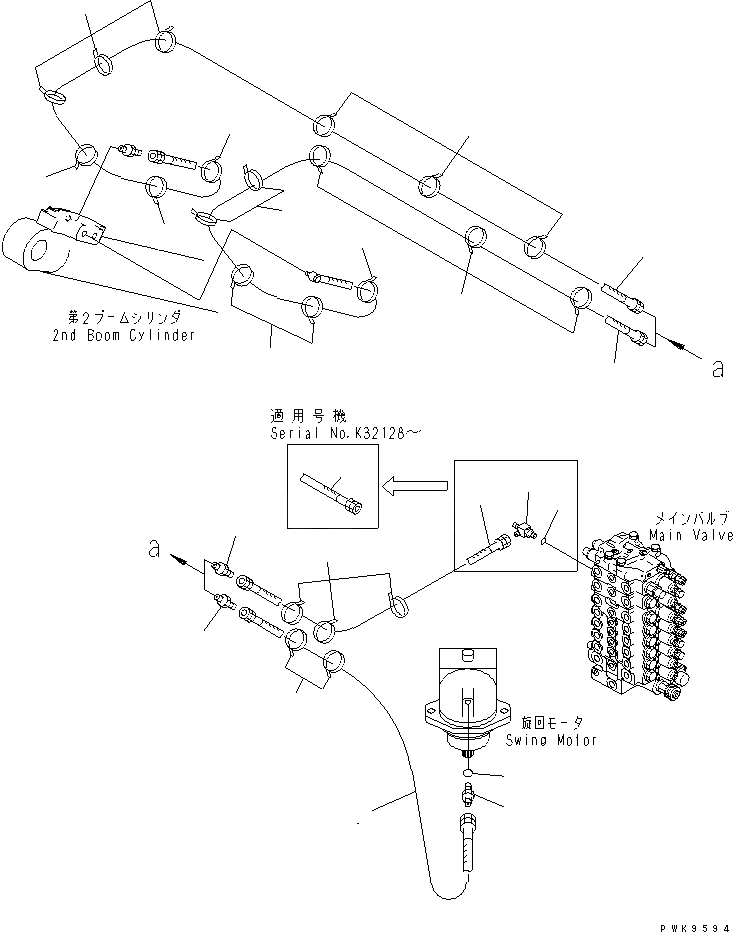 第2ブームシリンダ
2nd Boom Cylinder

a

適用号機
Serial No.K32128~

メインバルブ
Main Valve

a

旋回モータ
Swing Motor

PWK9594