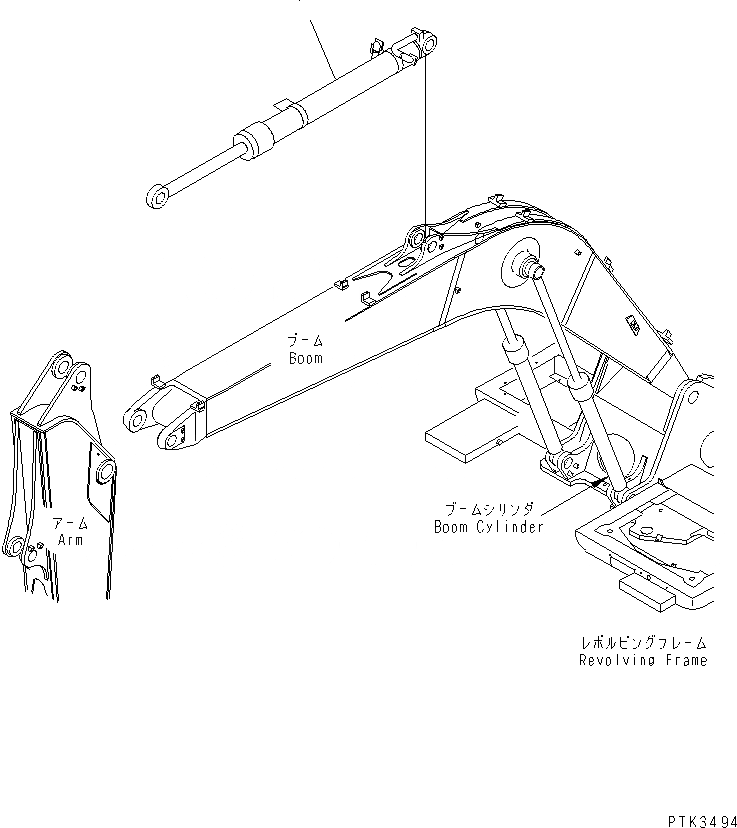 ブーム
Boom

アーム
Arm

ブームシリンダ
Boom Cylinder

レボルビングフレーム
Revolving Frame

PTK3494