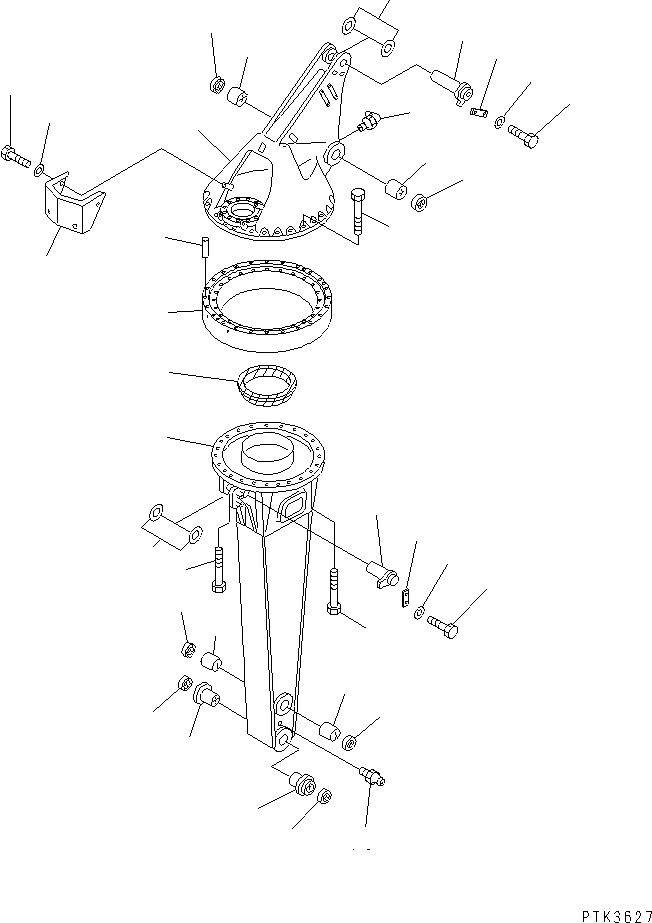 PTK3627