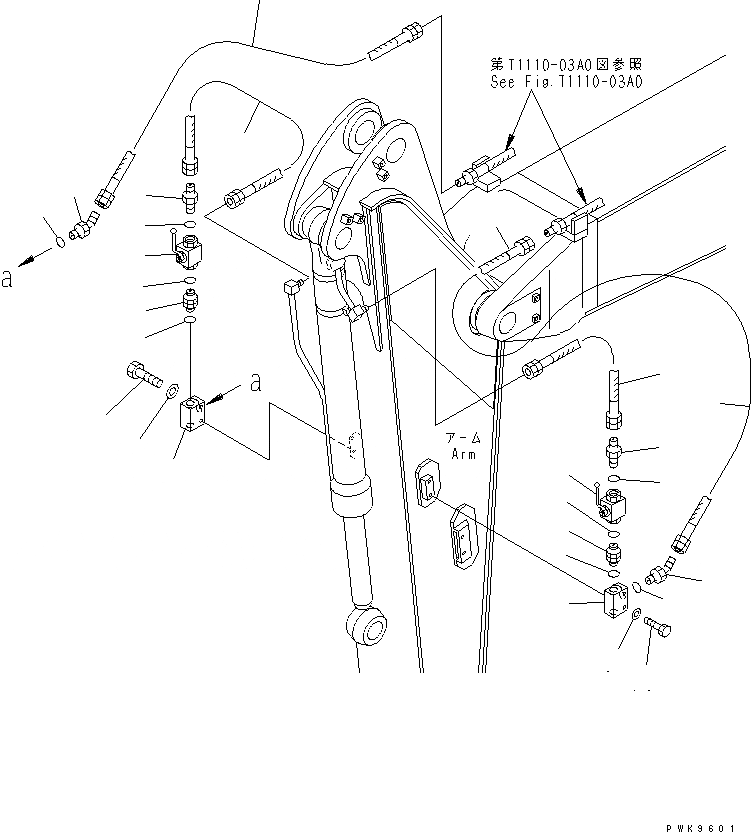 第T1110-03A0図参照
See Fig.T1110-03A0

a

a

アーム
Arm

PWK9601