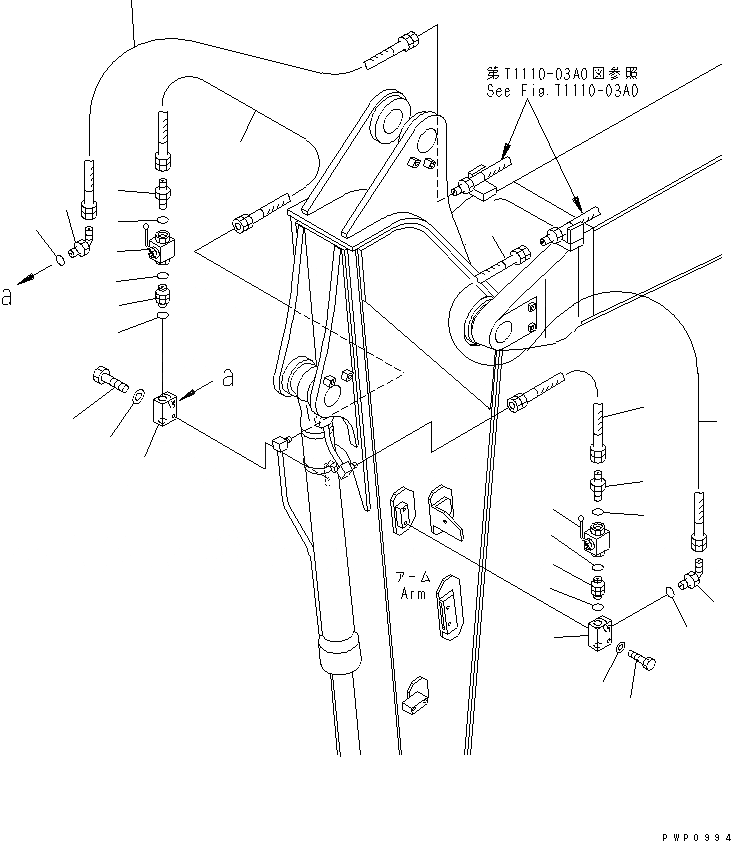 第T1110-03A0図参照
See Fig.T1110-03A0

a

a

アーム
Arm

PWP0994