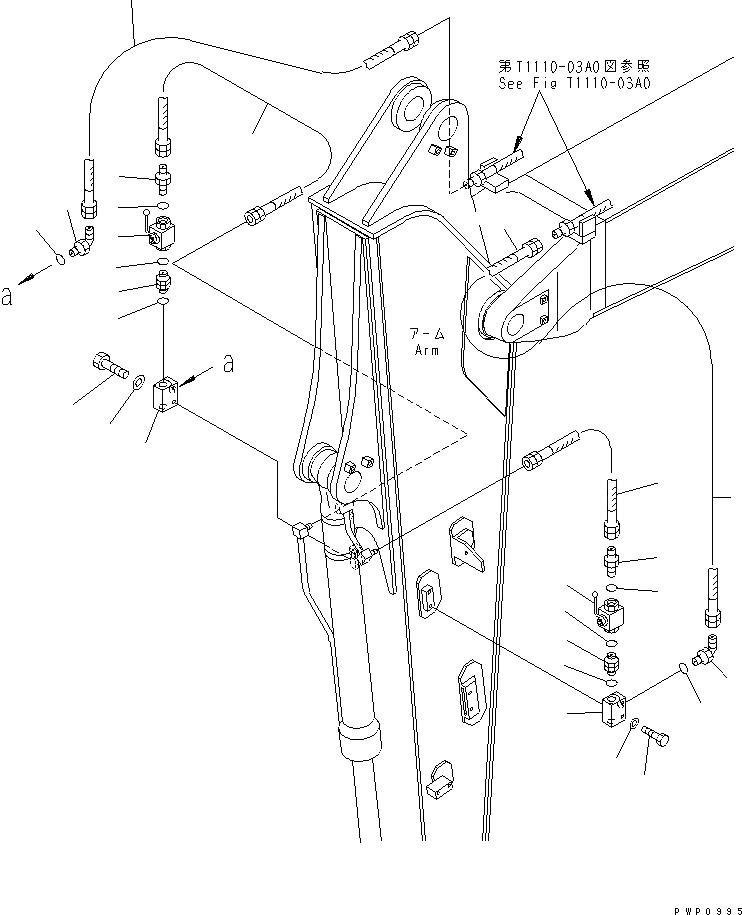 第T1110-03A0図参照
See Fig T1110-03A0

a

a

アーム
Arm

PWP0995