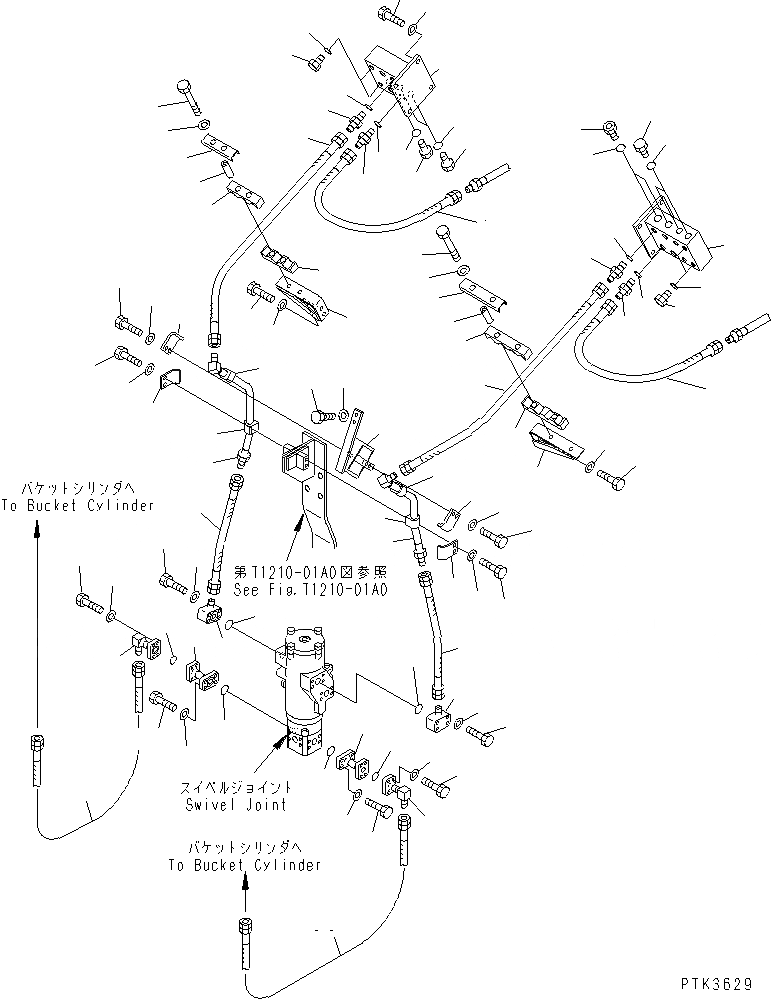 バケットシリンダへ
To Bucket Cylinder

第T1210-01A0図参照
See Fig.T1210-01A0

スイベルジョイント
Swivel Joint

バケットシリンダへ
To Bucket Cylinder

PTK3629