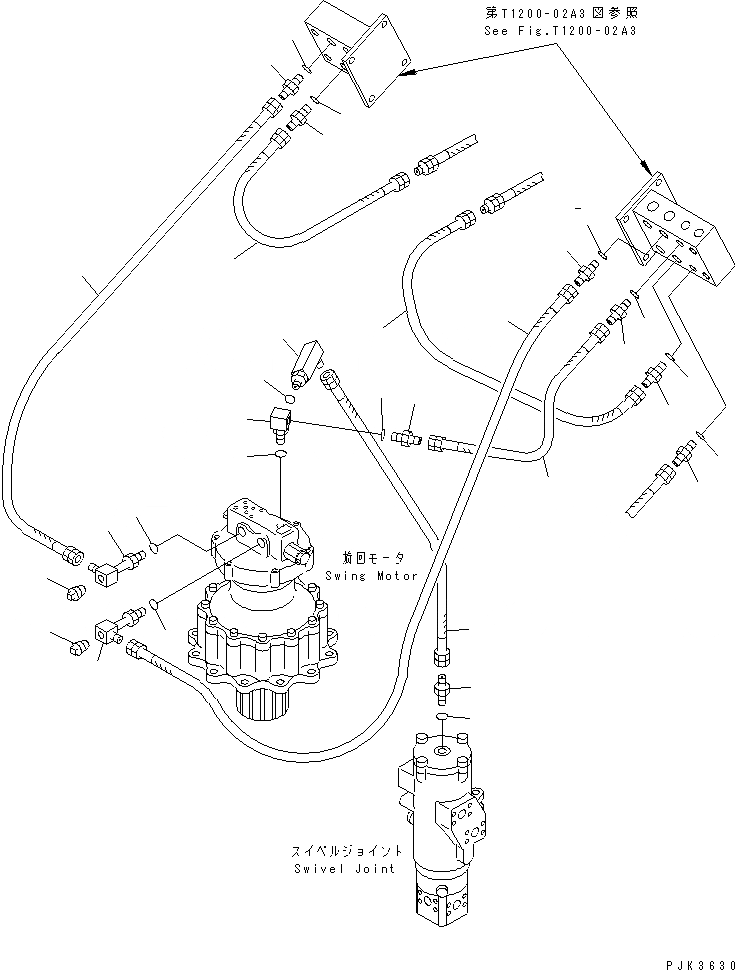 第T1200-02A3図参照
See Fig.T1200-02A3

旋回モータ
Swing Motor

スイベルジョイント
Swivel Joint

PJK3630