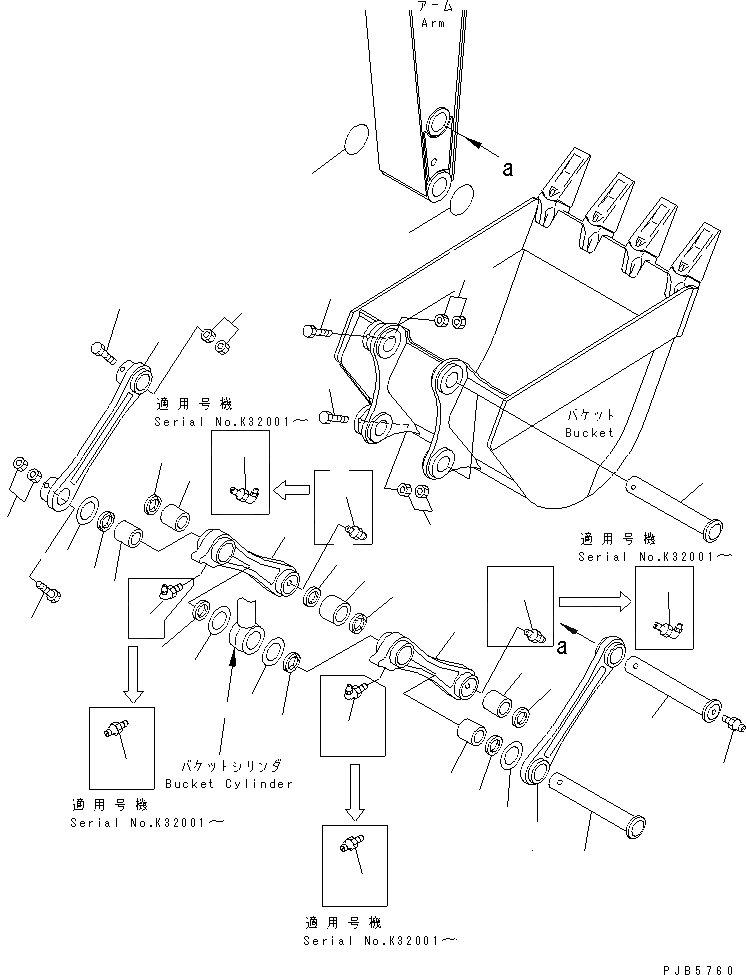 アーム
Arm

a

適用号機
Serial No.K32001～

バケット
Bucket

適用号機
Serial No.K32001～

a

バケットシリンダ
Bucket Cylinder

適用号機
Serial No.K32001～

適用号機
Serial No.K32001～

PJB5760