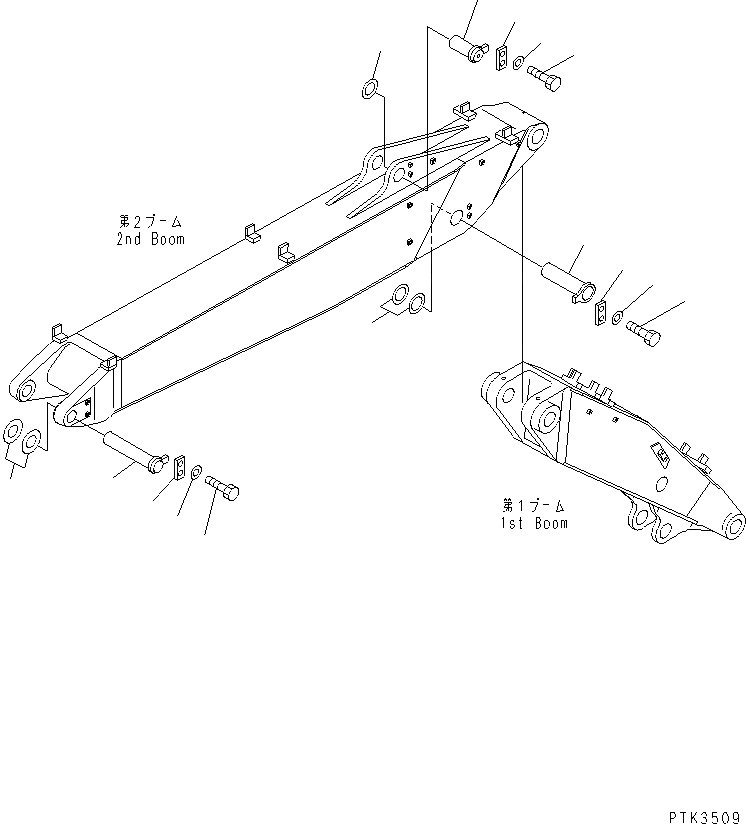 第2ブーム
2nd Boom

第1ブーム
1st Boom

PTK3509