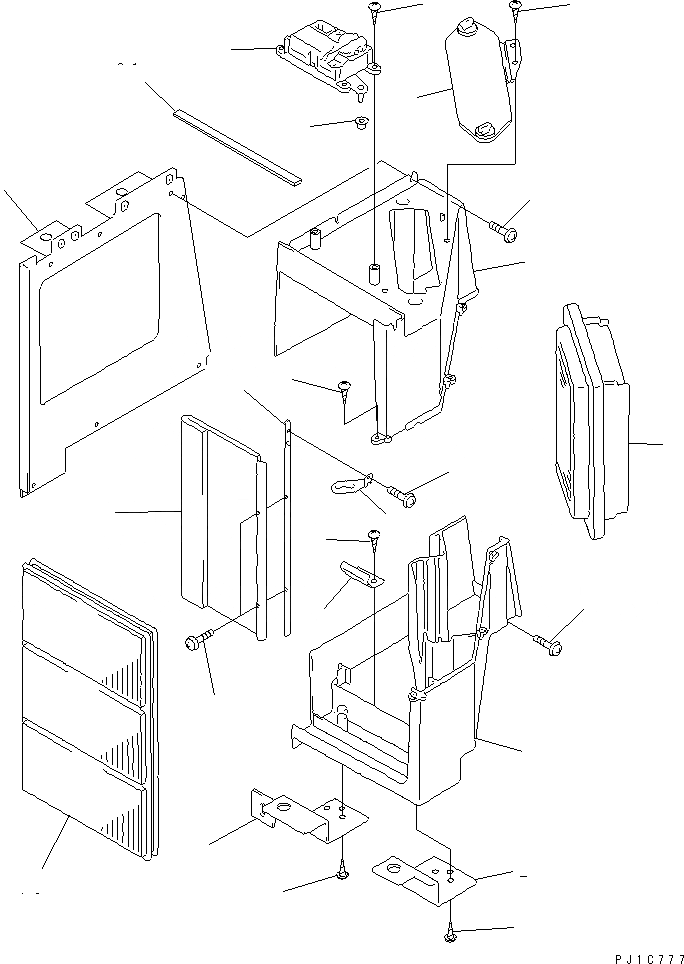 PJ1C777