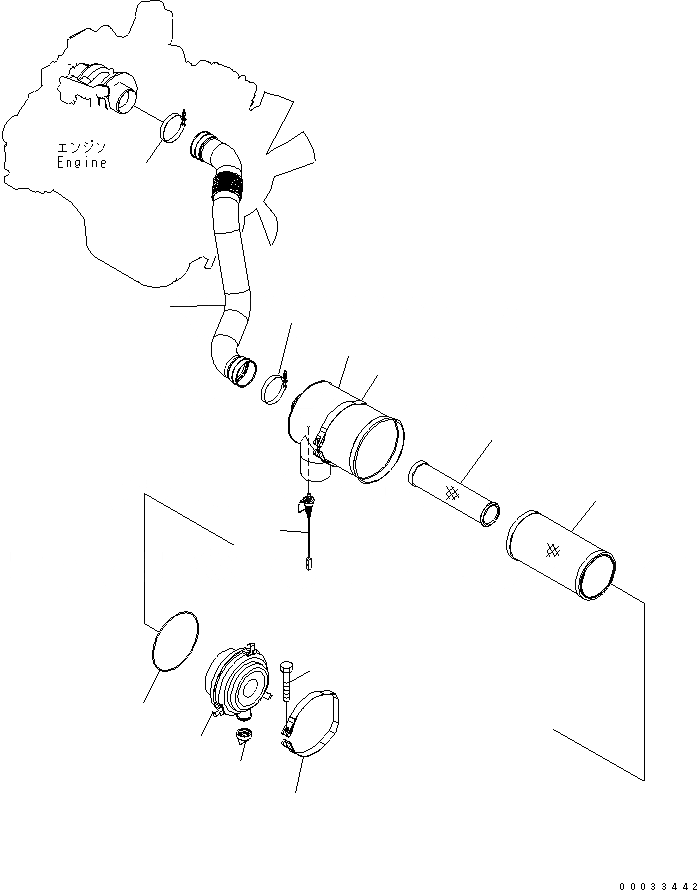 エンジン
Engine

00033442