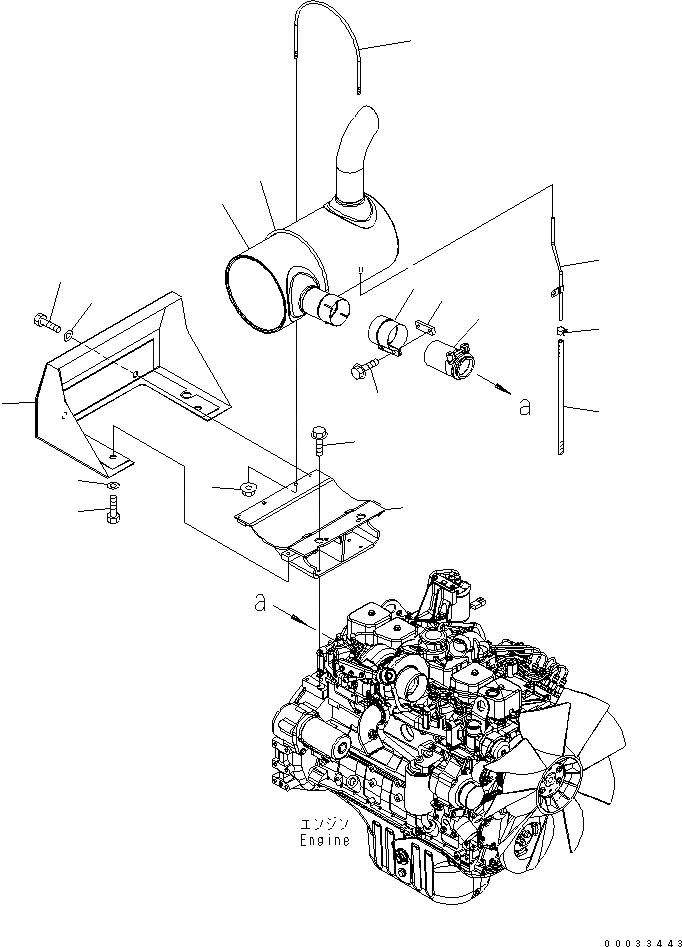 a

a

エンジン
Engine

00033443