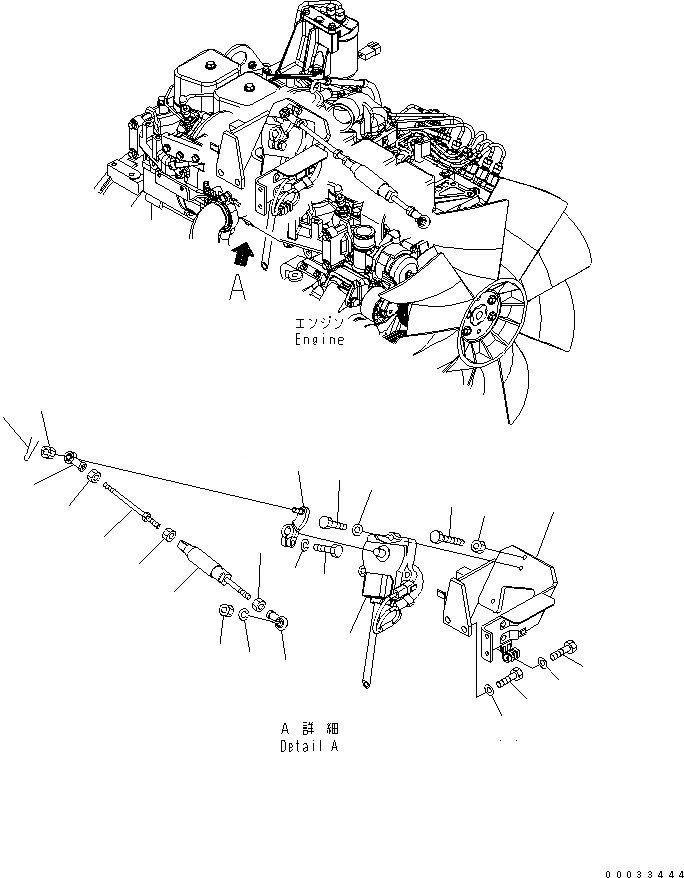 A

エンジン
Engine

A 詳 細
Detail A

00033444