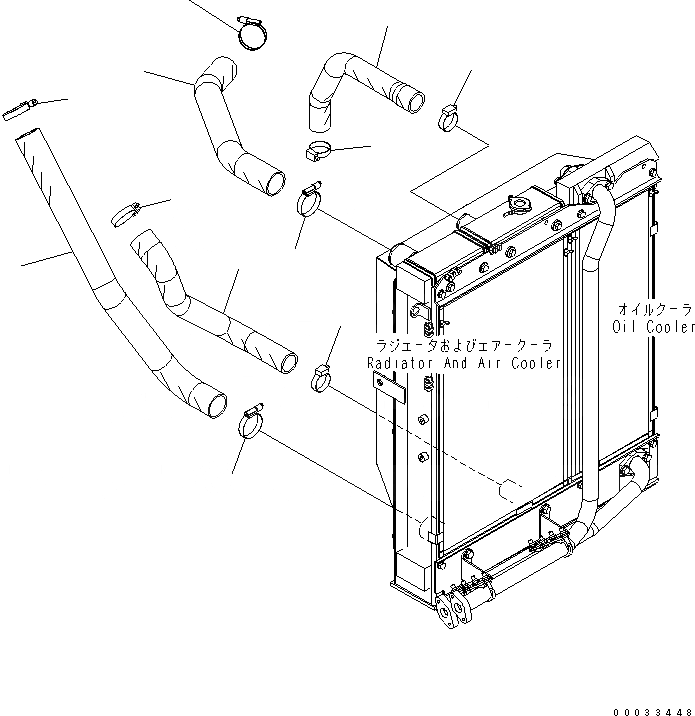 オイルクーラ
Oil Cooler

ラジエータおよびエアークーラ
Radiator And Air Cooler

00033448