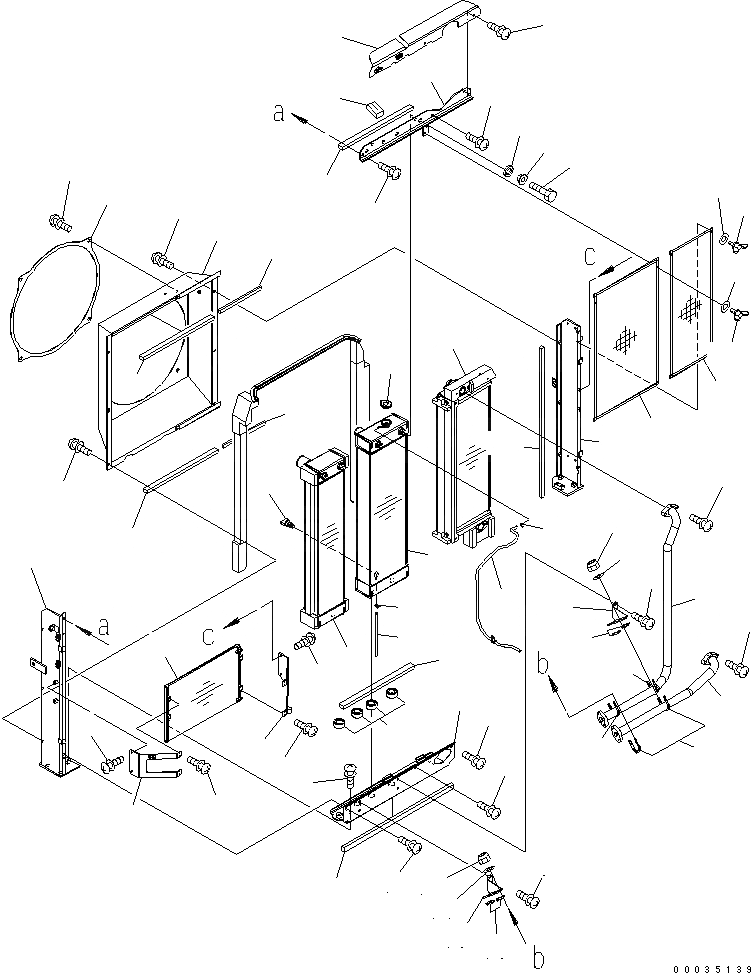 a
c
a
c
b
b
00035139