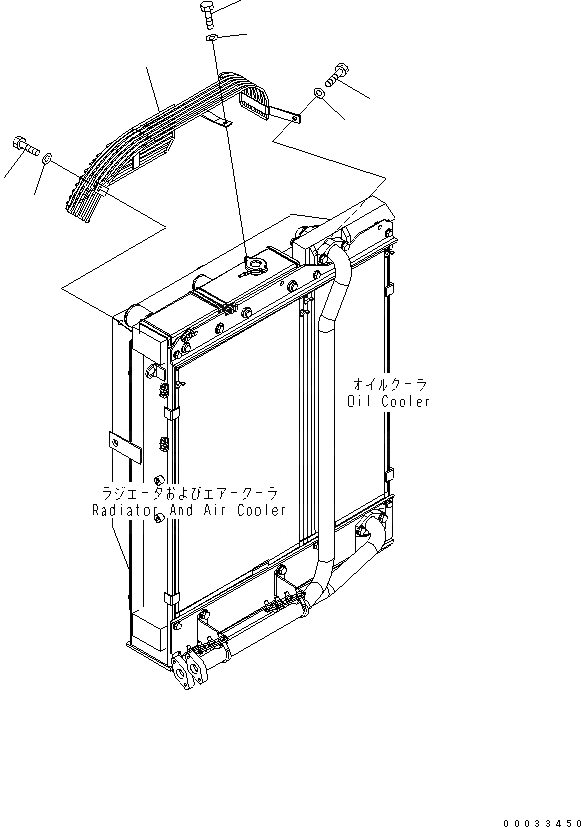 オイルクーラ
Oil Cooler

ラジエータおよびエアークーラ
Radiator And Air Cooler

00033450