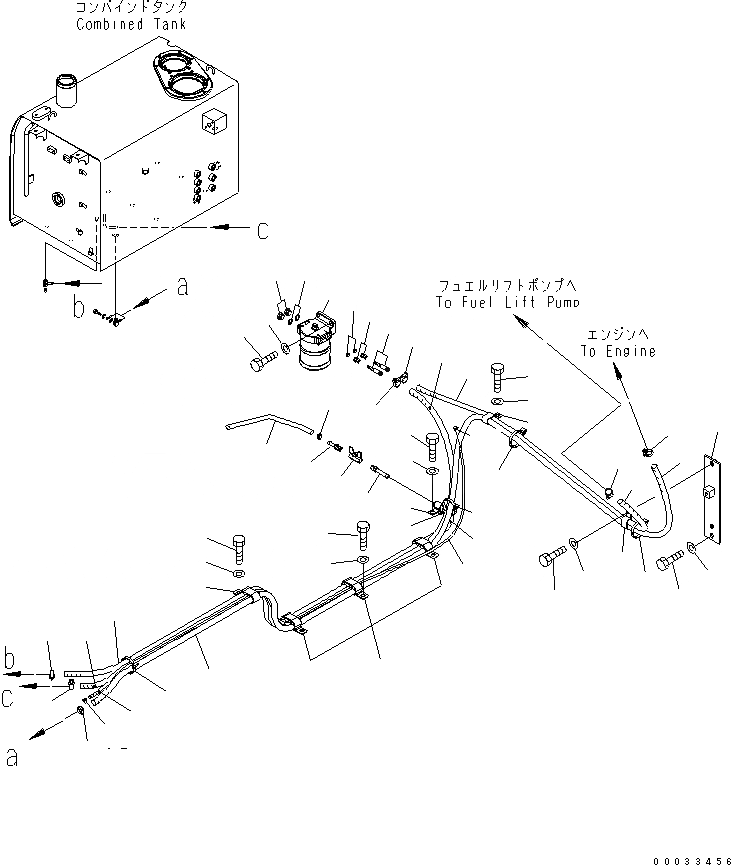 コンバインドタンク
Combined Tank

c

a

b

フュエルリフトポンプへ
To Fuel Lift Pump

エンジンへ
To Engine

b

c

a

00033456