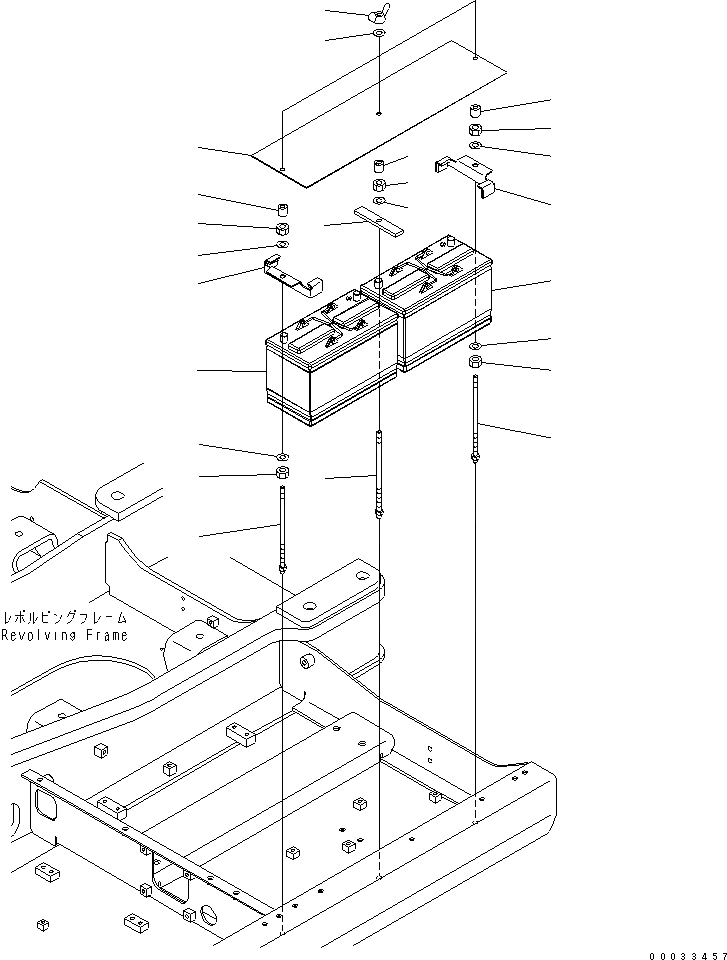 レボルビングフレーム
Revolving Frame

00033457