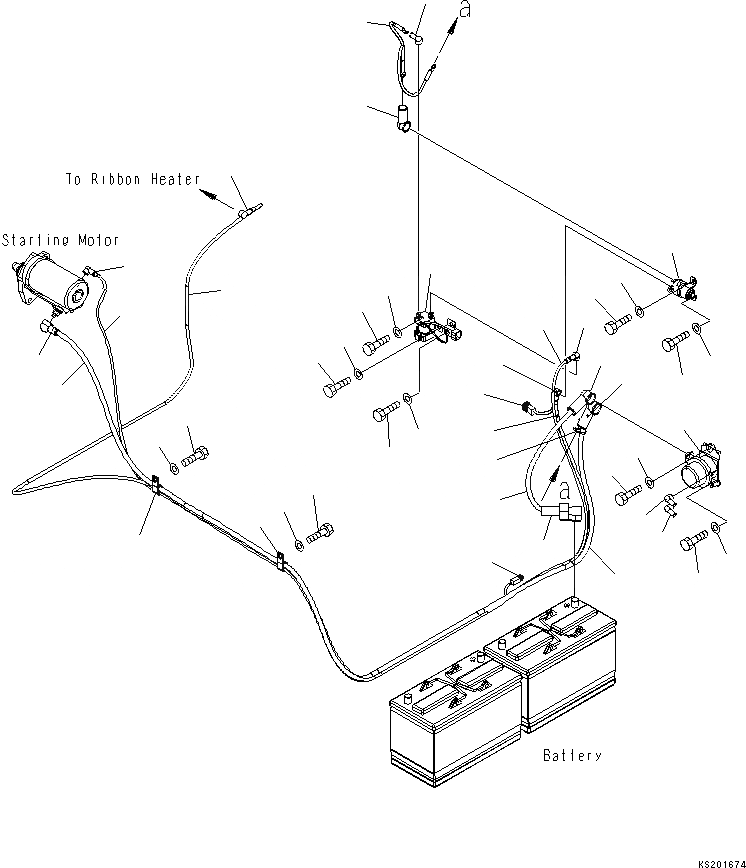 a

To Ribbon Heater

Starting Motor

a

Battery

KS201674