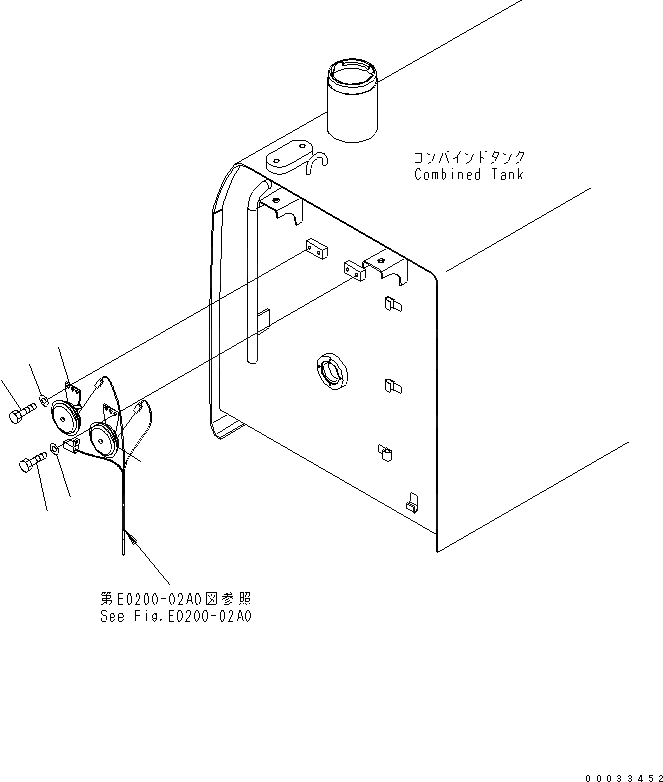 コンバインドタンク
Combined Tank

第E0200-02A0図参照
See Fig.E0200-02A0

00033452