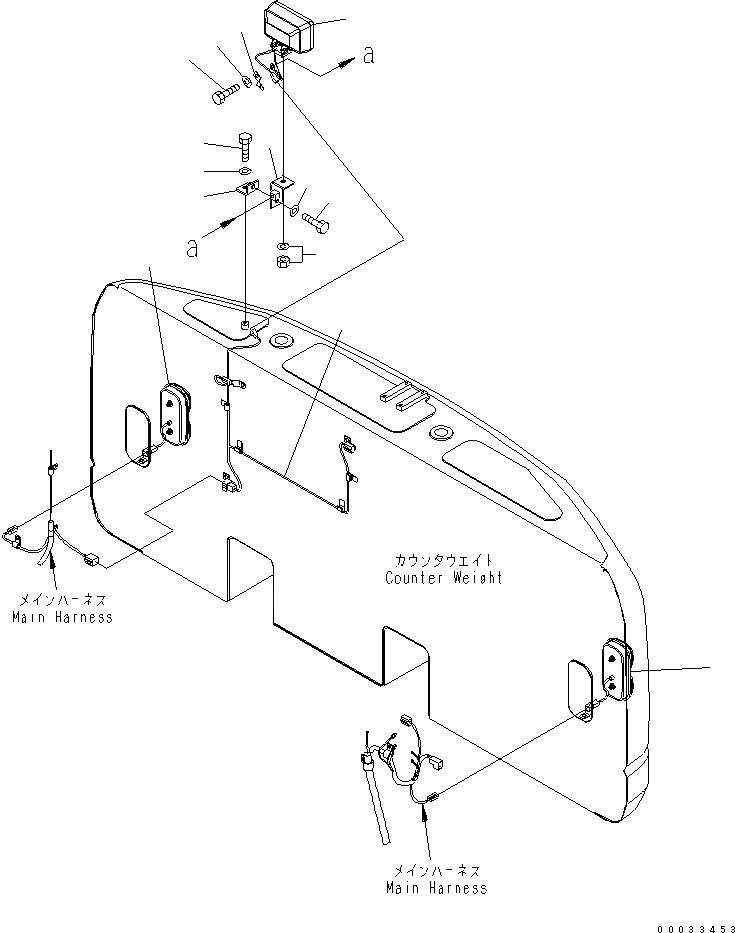 a

a

カウンタウエイト
Counter Weight

メインハーネス
Main Harness

メインハーネス
Main Harness

00033453