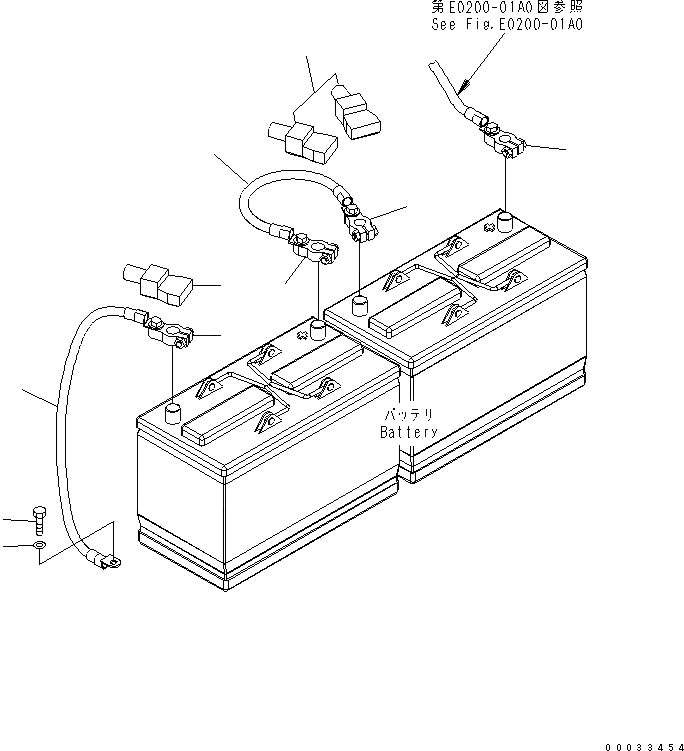 第E0200-01A0図参照
See Fig.E0200-01A0

バッテリ
Battery

00033454