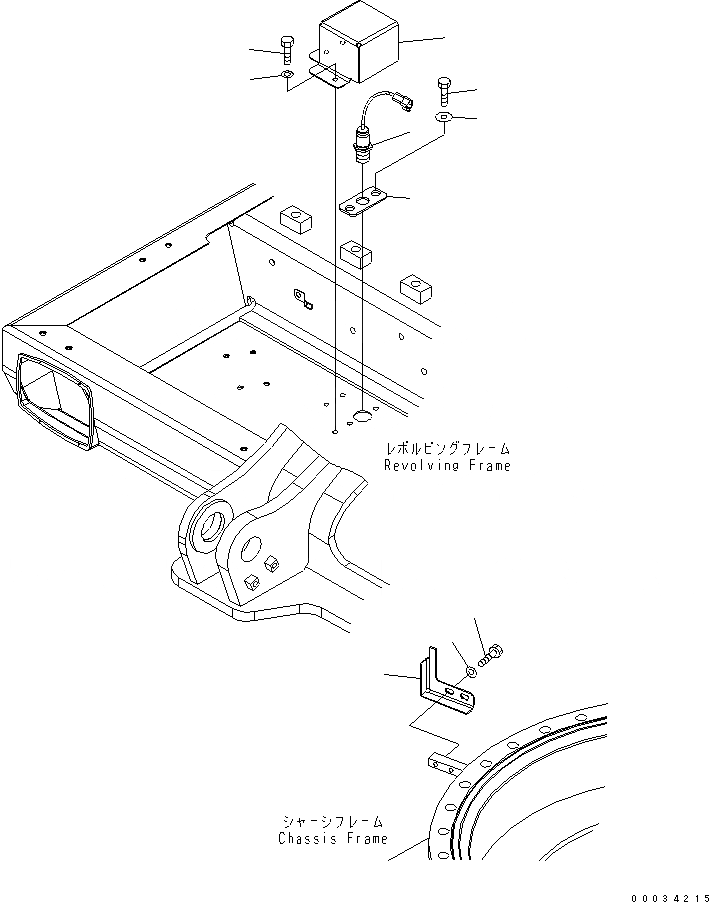 レボルビングフレーム
Revolving Frame

シャーシフレーム
Chassis Frame

00034215