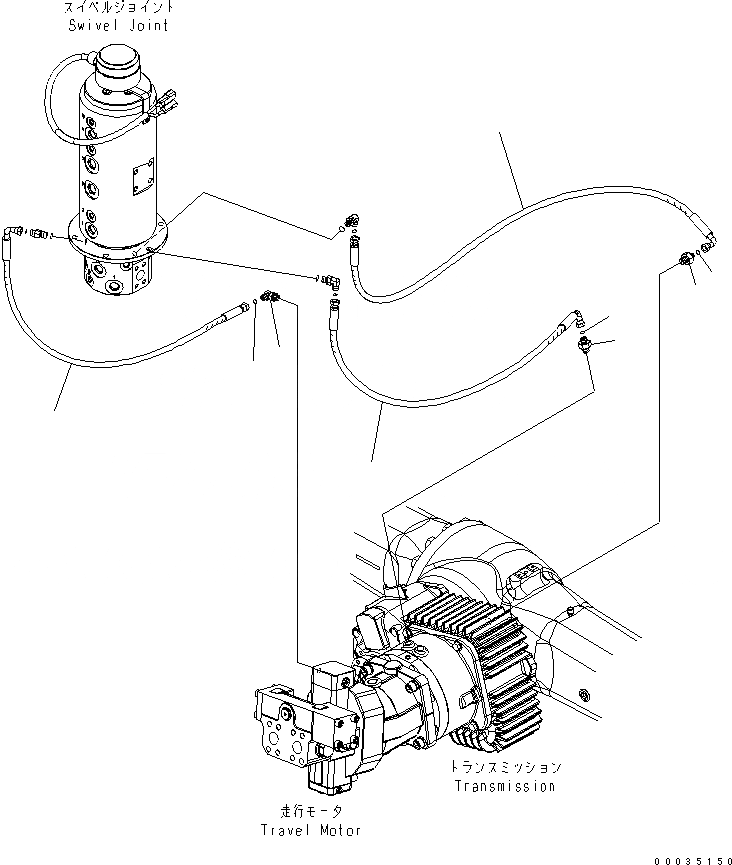 スイベルジョイント
Swivel Joint

トランスミッション
Transmission

走行モータ
Travel Motor

00035150