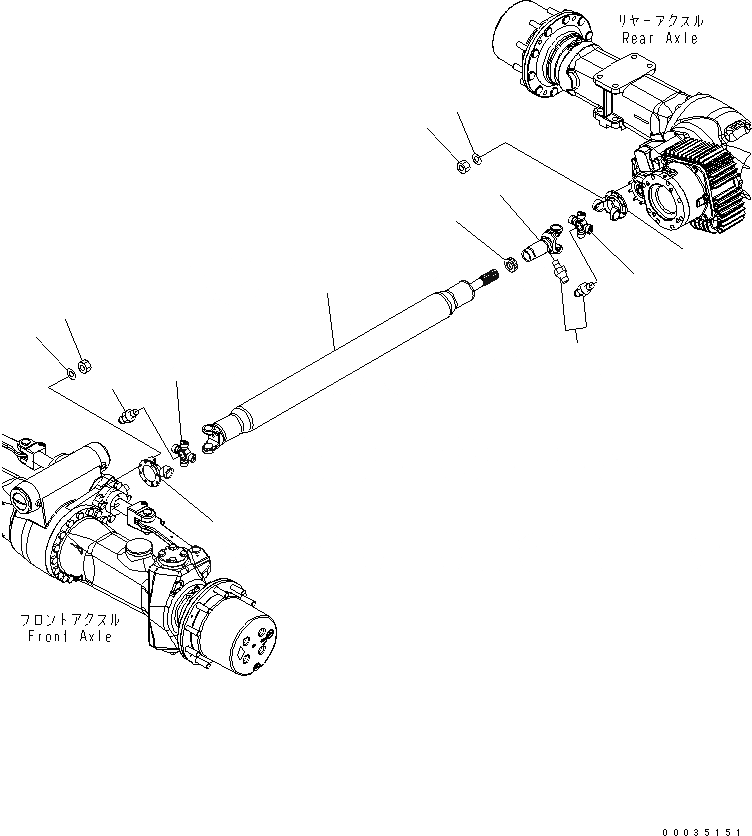 リヤーアクスル
Rear Axle

フロントアクスル
Front Axle

00035151