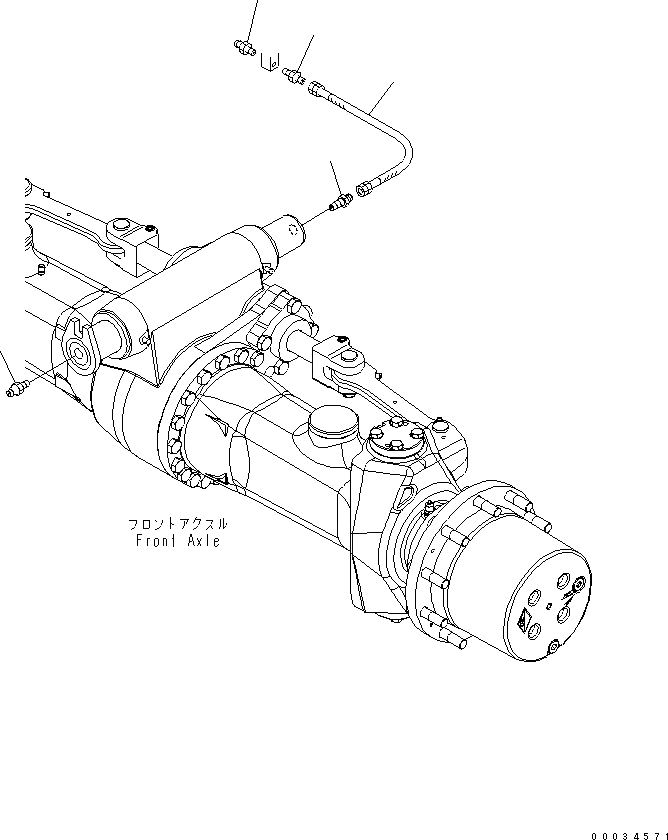 フロントアクスル
Front Axle

00034571