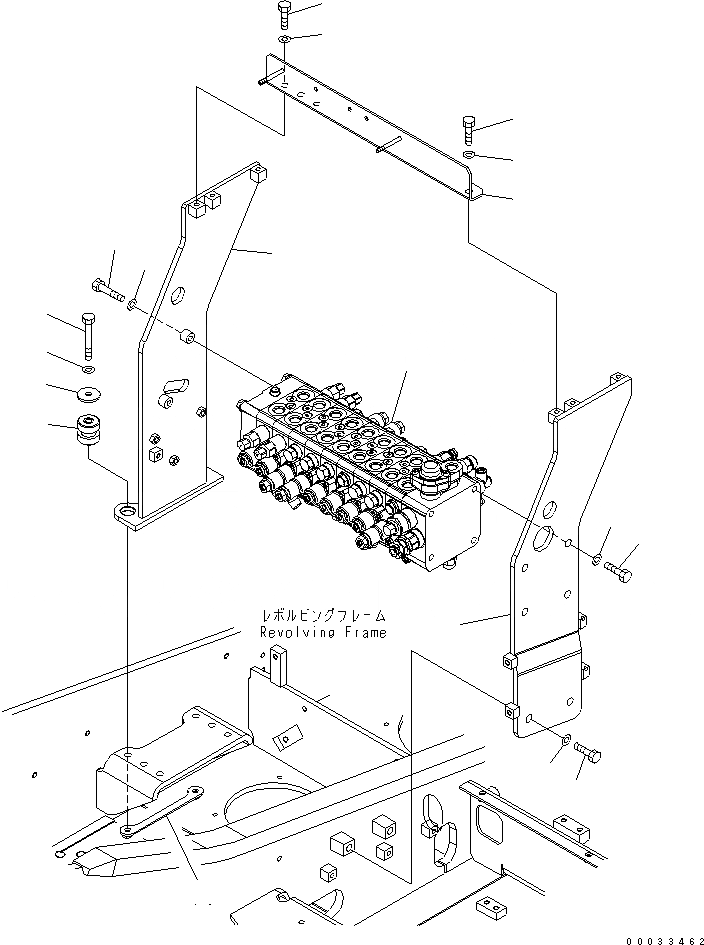 レボルビングフレーム
Revolving Frame

00033462