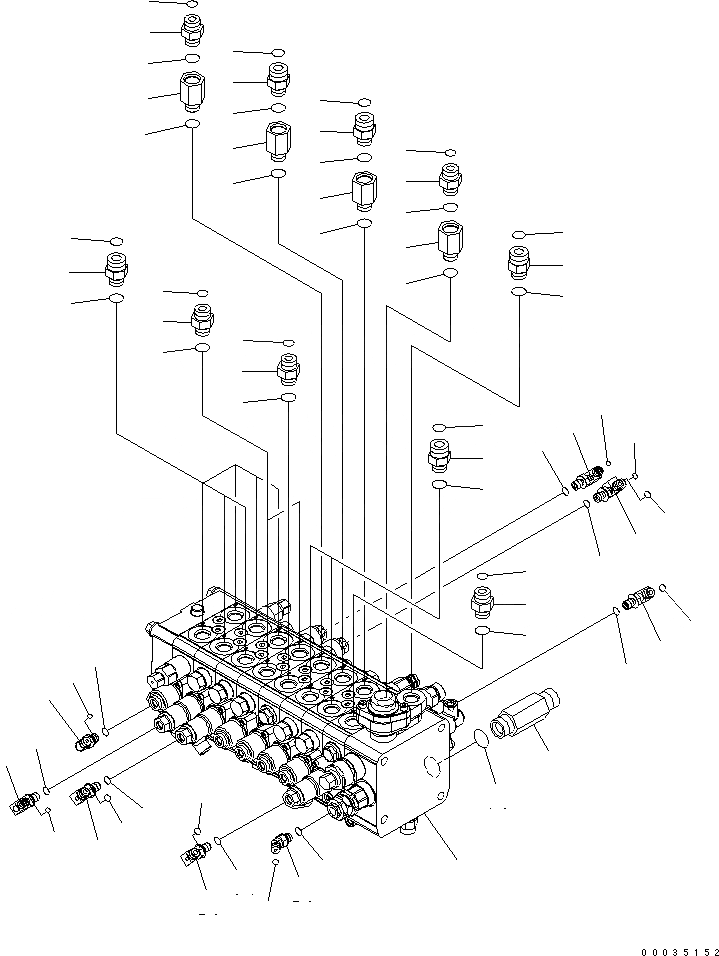 00035152