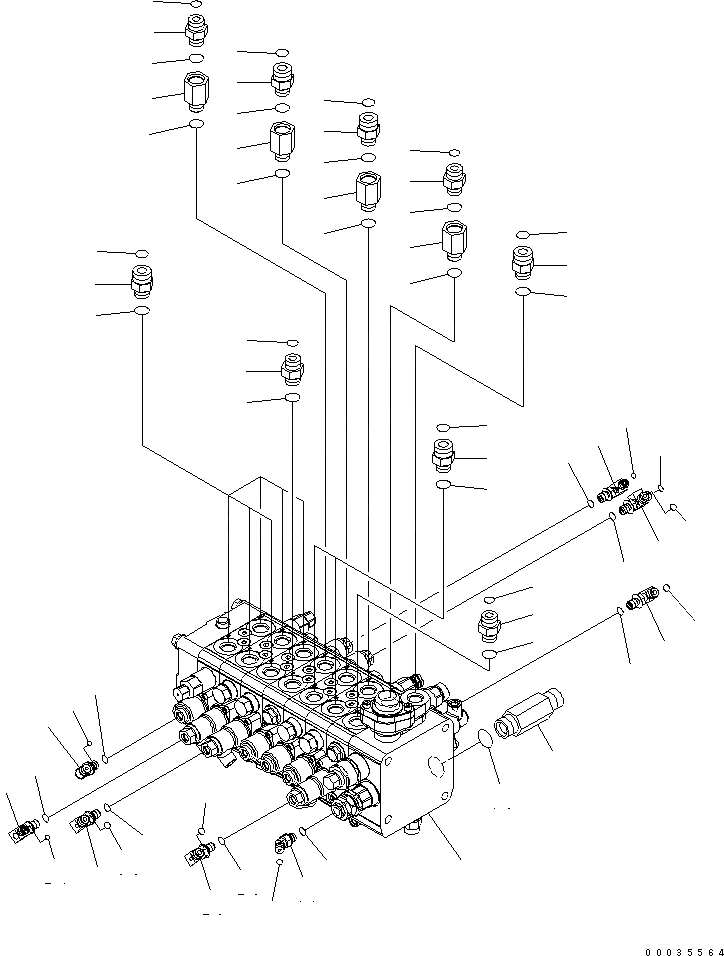 00035564