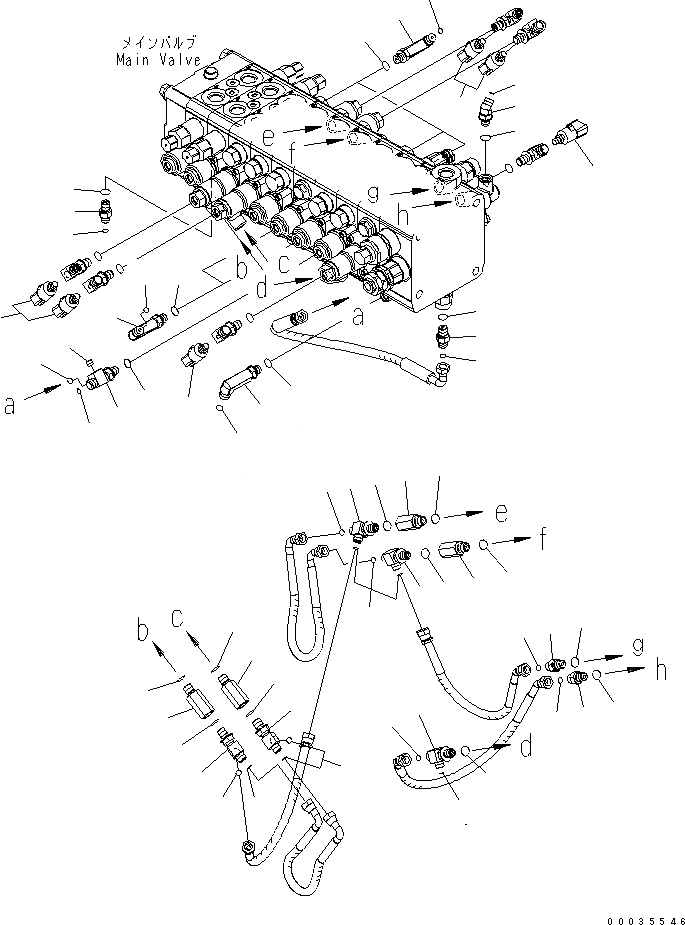 メインバルブ
Main Valve

e
f
g
h
b
c
d
a
a

e
f
b
c
g
h
d

00035546