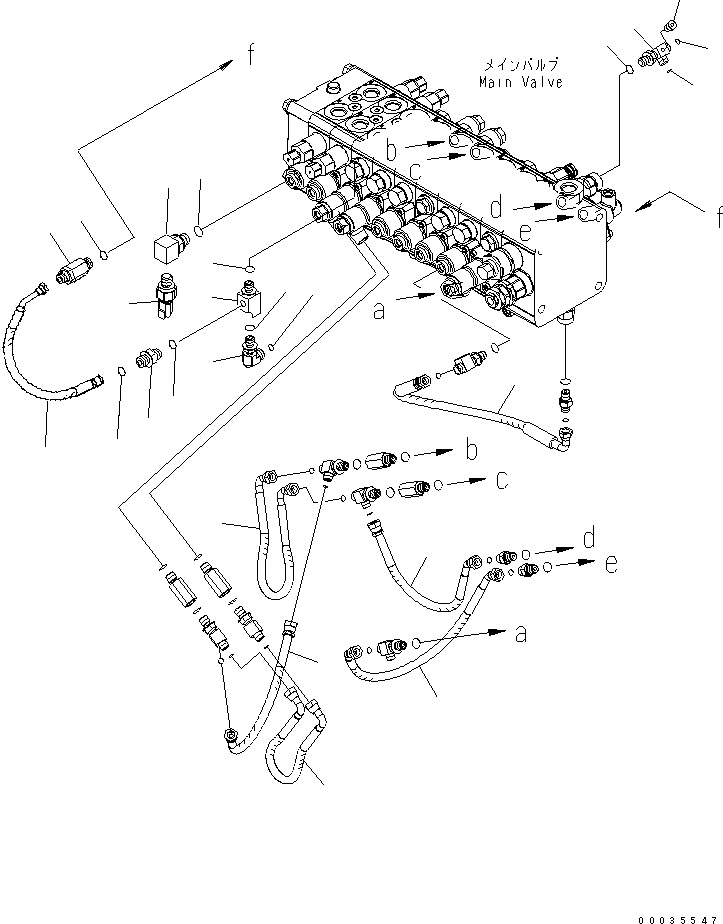 f

メインバルブ
Main Valve

b
c
d
e
f
a

b
c
d
e
a

00035547