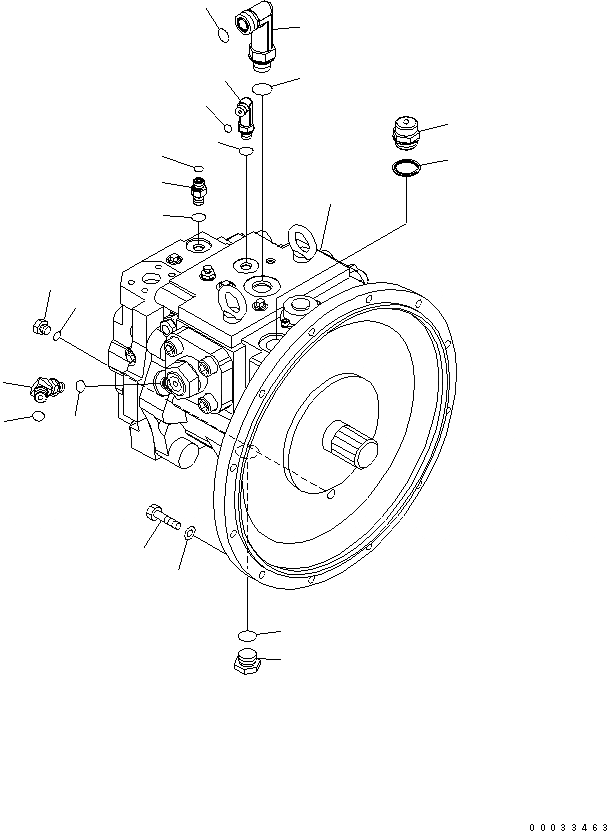 00033463