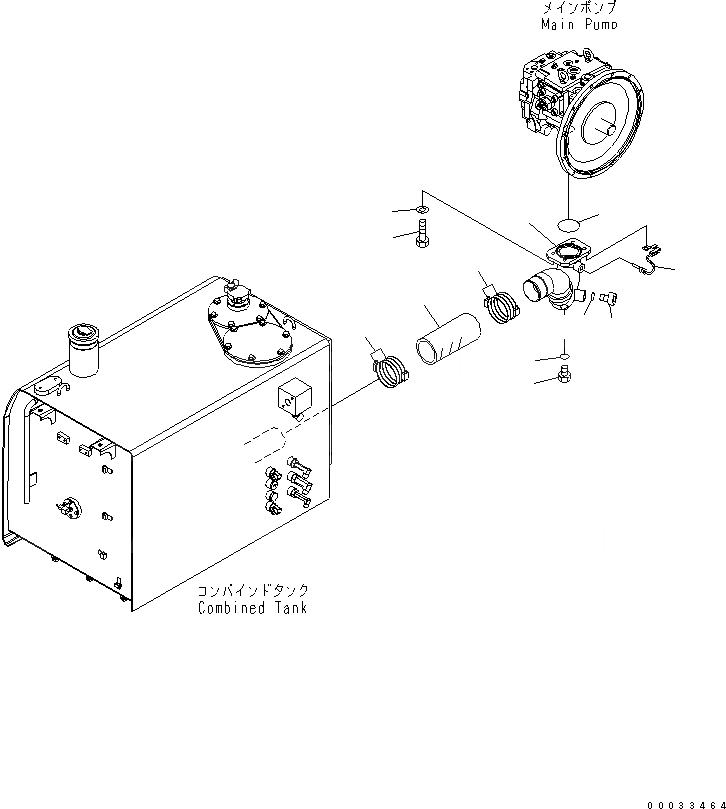 メインポンプ
Main Pump

コンバインドタンク
Combined Tank

00033464