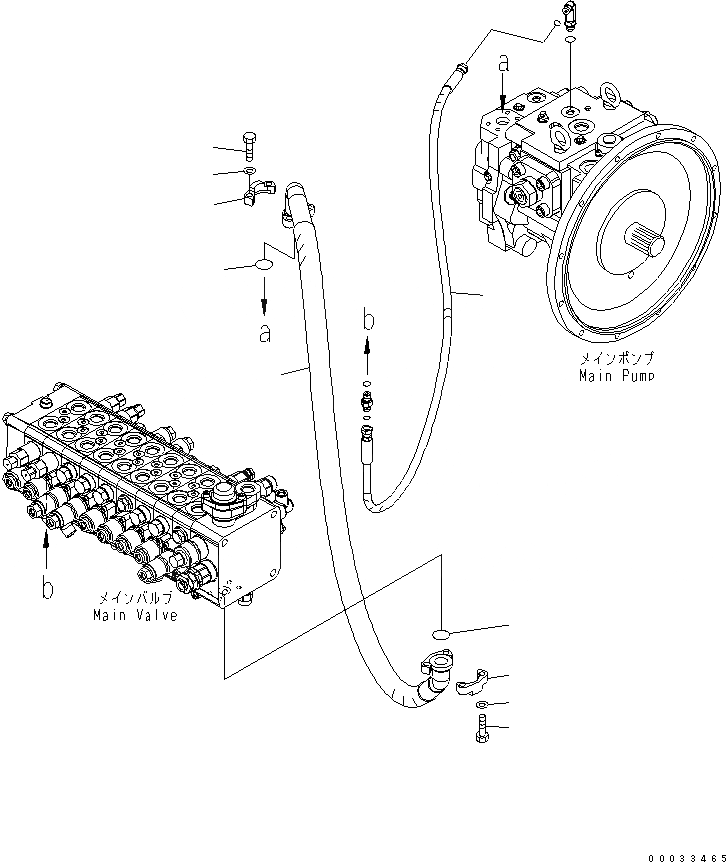 a

a

b

メインポンプ
Main Pump

b

メインバルブ
Main Valve

00033465