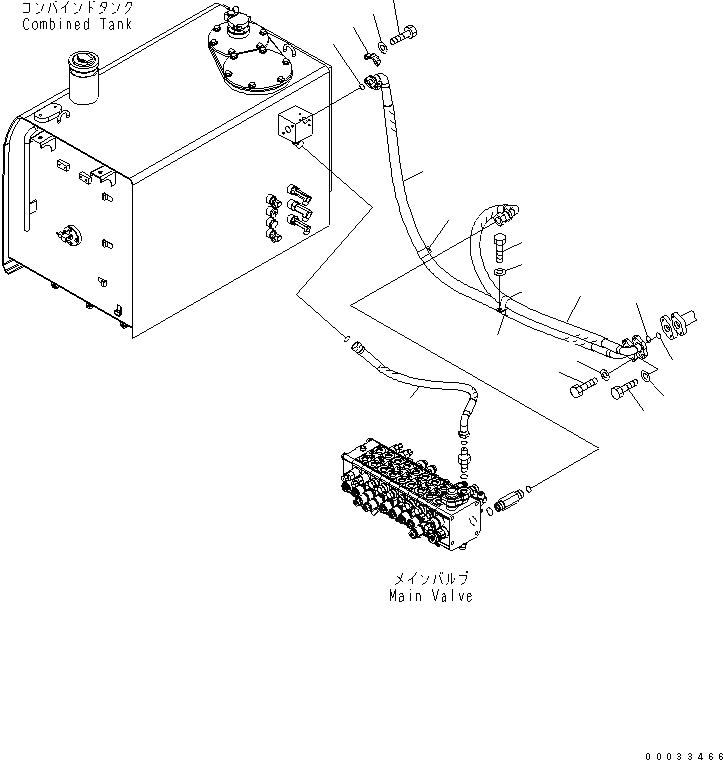 コンバインドタンク
Combined Tank

メインバルブ
Main Valve

00033466