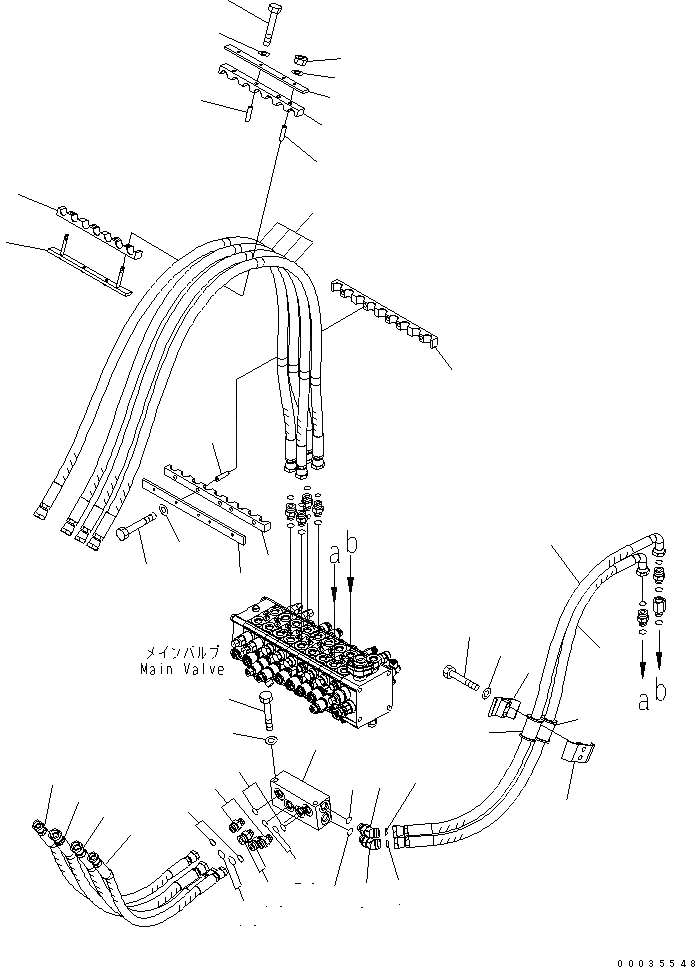 a b

メインバルブ
Main Valve

a b

00035548